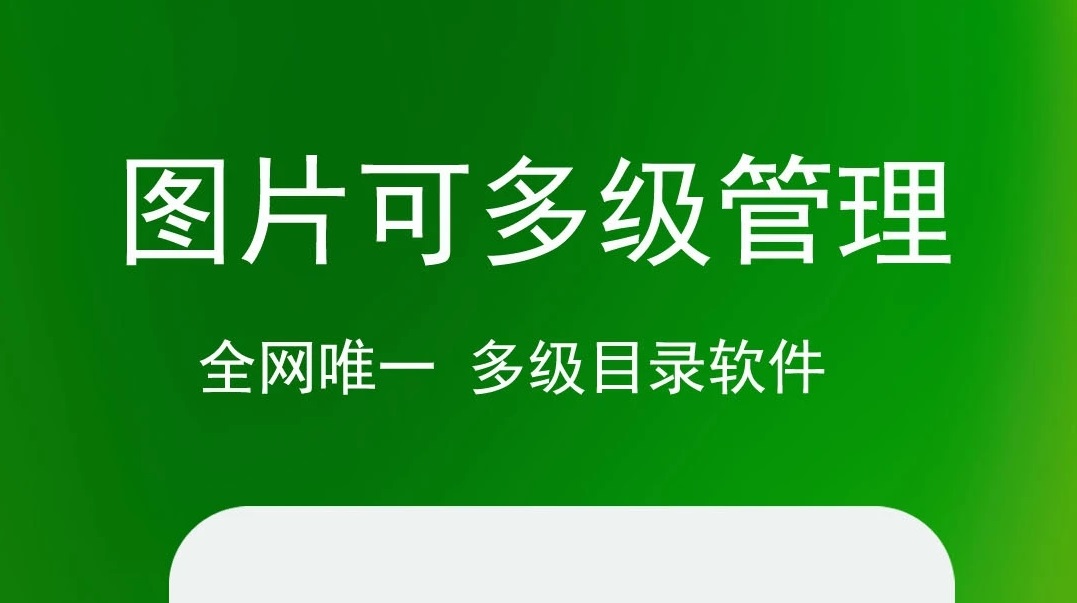 图片可多级管理

全网唯一 多级目录软件