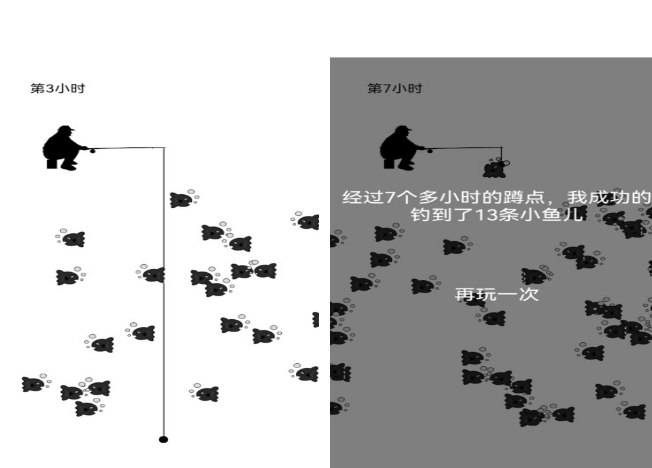 第3小时

第7小时

经过7个多小时的蹲点，我成功的钓到了13条小鱼儿

再玩一次